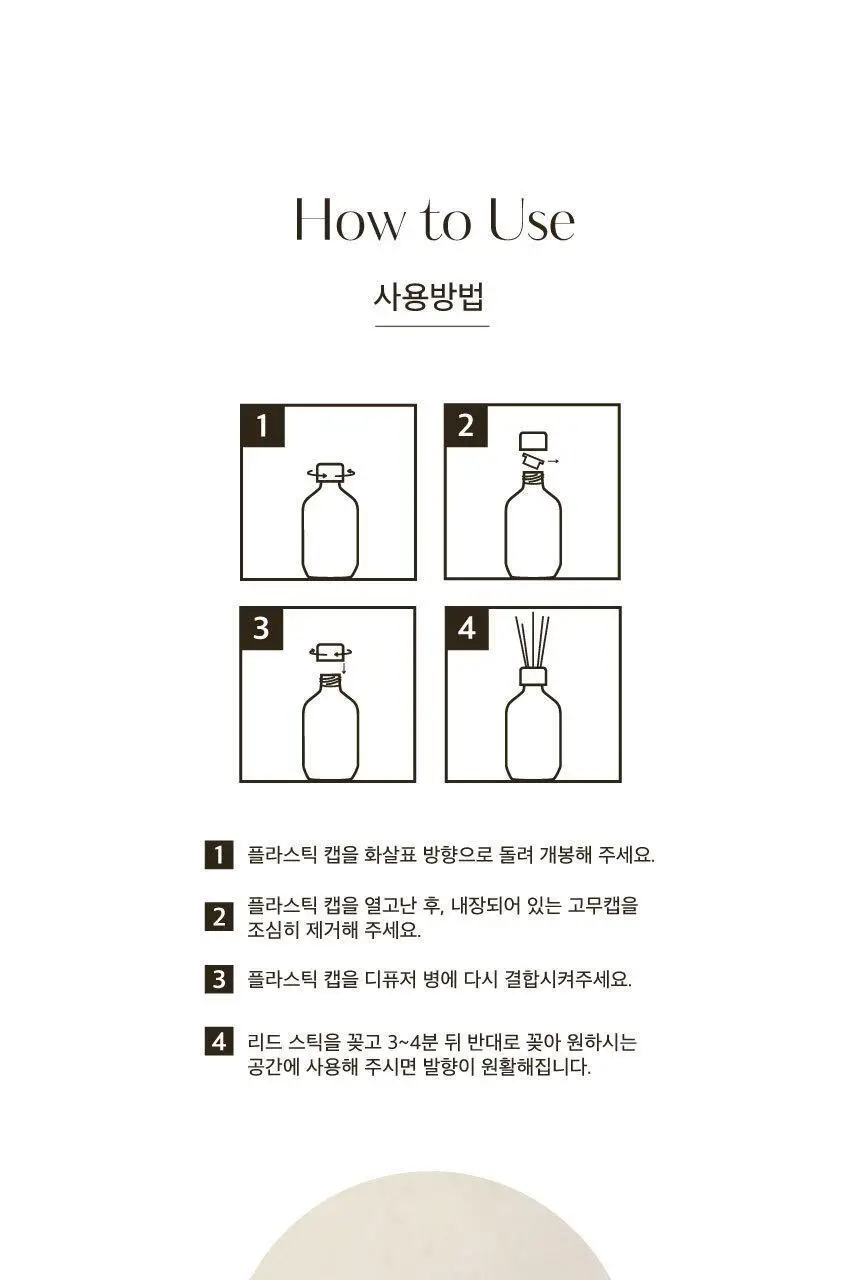 How to Use

사용방법

1

2

3

4

1 플라스틱 캡을 화살표 방향으로 돌려 개봉해 주세요.

2 플라스틱 캡을 열고난 후, 내장되어 있는 고무캡을 조심히 제거해 주세요.

3 플라스틱 캡을 디퓨저 병에 다시 결합시켜주세요.

4 리드 스틱을 꽂고 3~4분 뒤 반대로 꽂아 원하시는 공간에 사용해 주시면 발향이 원활해집니다.